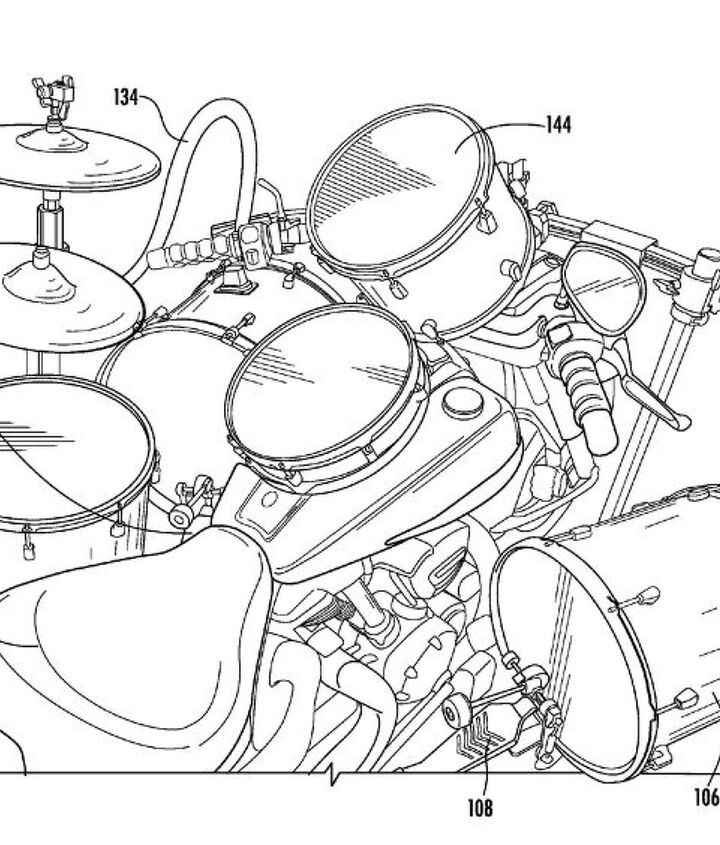 134
144
108
106