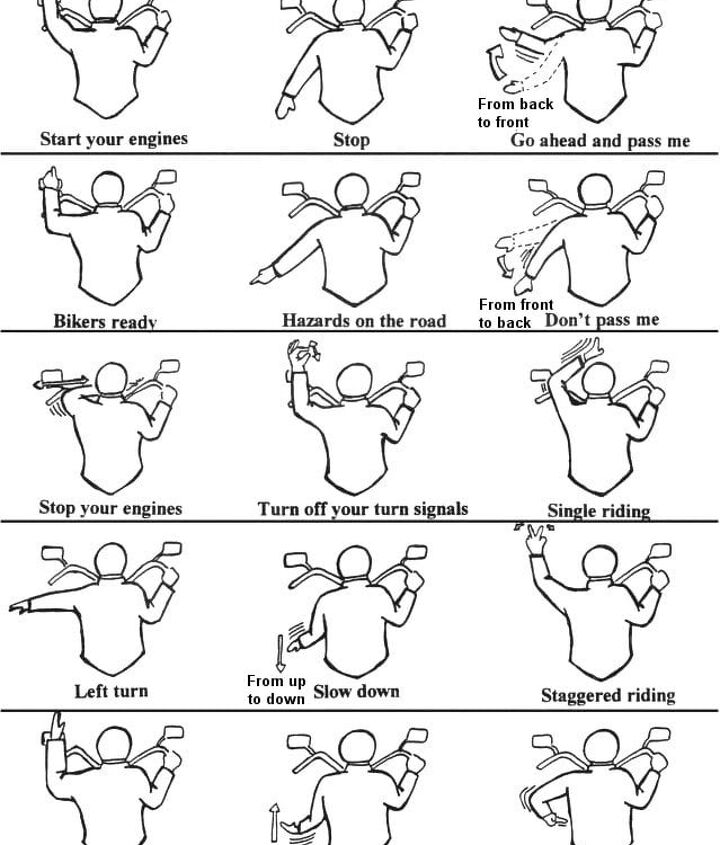 Start your engines

Stop

From back to front

Go ahead and pass me

Bikers ready

Hazards on the road

From front to back

Don't pass me

Stop your engines

Turn off your turn signals

Single riding

Left turn

From up to down

Slow down

Staggered riding